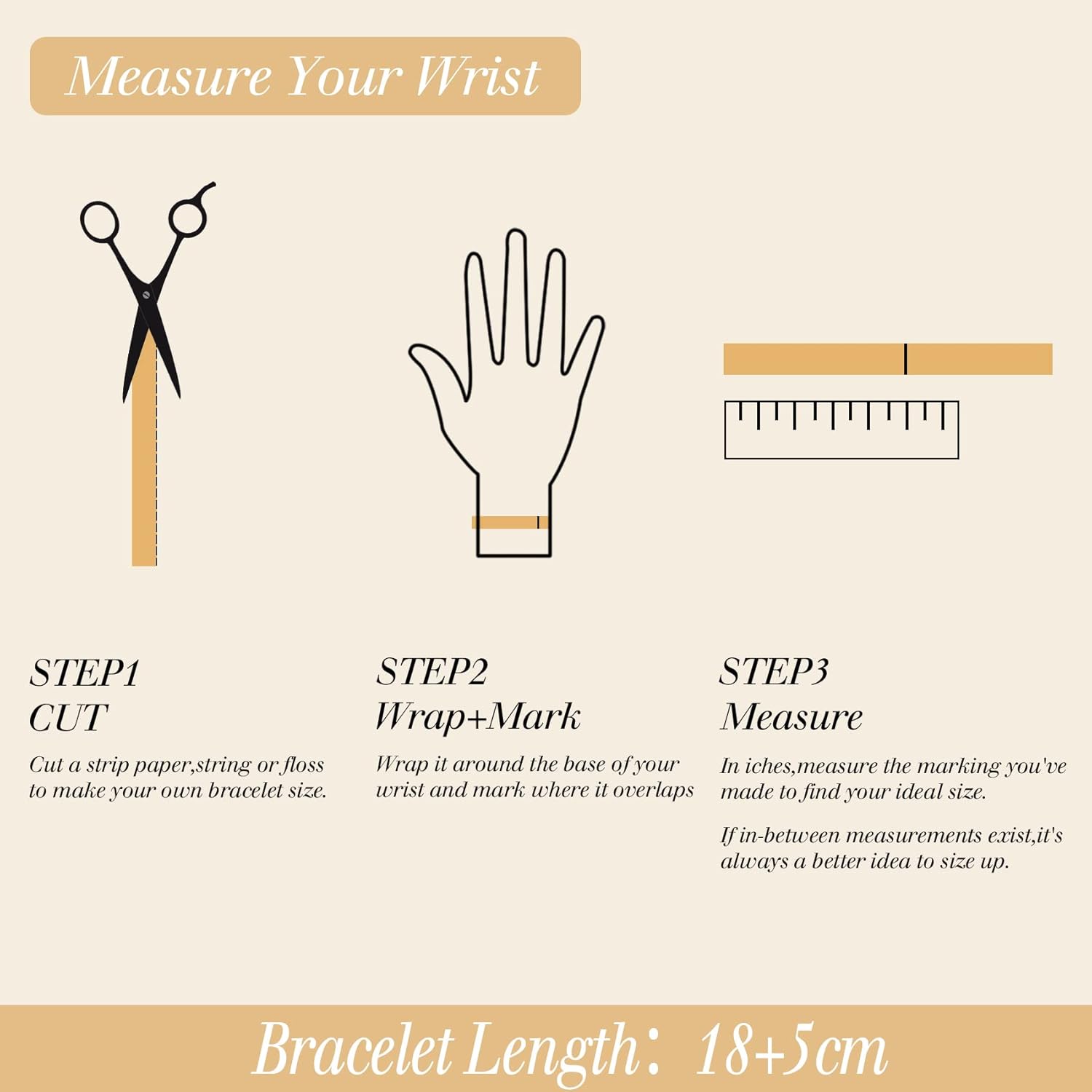 Measure Your Wrist

STEP1
CUT
Cut a strip paper,string or floss to make your own bracelet size.

STEP2
Wrap+Mark
Wrap it around the base of your wrist and mark where it overlaps

STEP3
Measure
In iches,measure the marking you've made to find your ideal size.

If in-between measurements exist,it's always a better idea to size up.

Bracelet Length: 18+5cm